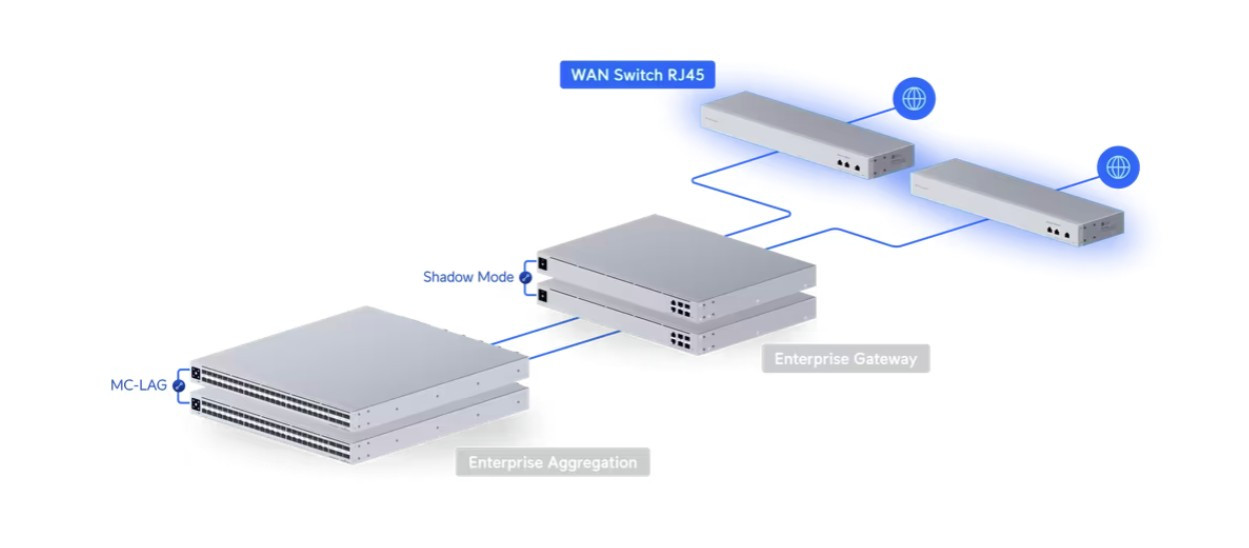 WAN Switch RJ45

Shadow Mode

Enterprise Gateway

MC-LAG

Enterprise Aggregation